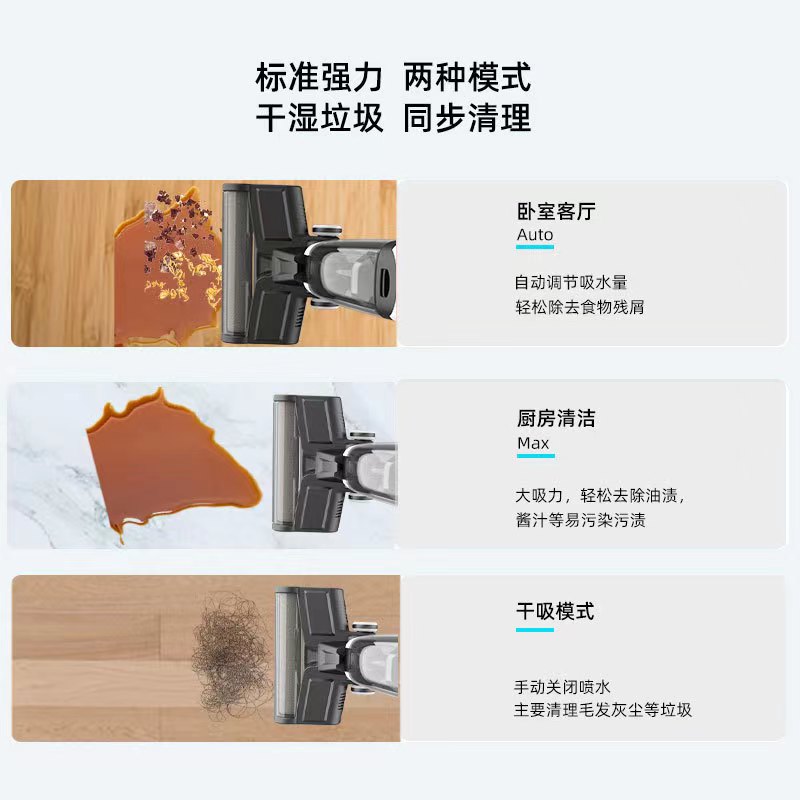 标准强力 两种模式
干湿垃圾 同步清理

卧室客厅
Auto

自动调节吸水量
轻松除去食物残屑

厨房清洁
Max

大吸力，轻松去除油渍，
酱汁等易污染污渍

干吸模式

手动关闭喷水
主要清理毛发灰尘等垃圾